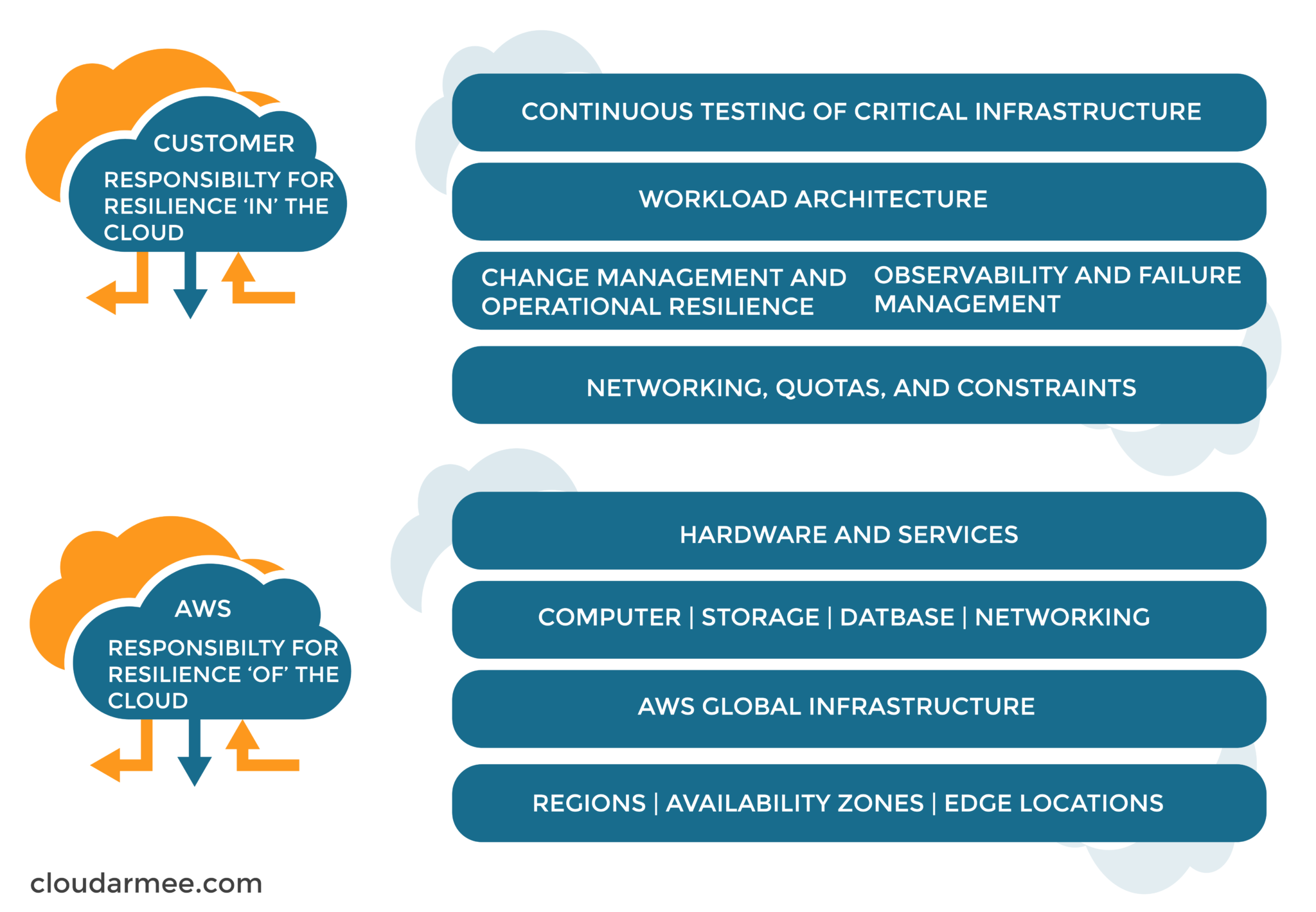 CUSTOMER

RESPONSIBILTY FOR RESILIENCE ‘IN’ THE CLOUD

CONTINUOUS TESTING OF CRITICAL INFRASTRUCTURE

WORKLOAD ARCHITECTURE

CHANGE MANAGEMENT AND OPERATIONAL RESILIENCE

OBSERVABILITY AND FAILURE MANAGEMENT

NETWORKING, QUOTAS, AND CONSTRAINTS

AWS

RESPONSIBILTY FOR RESILIENCE ‘OF’ THE CLOUD

HARDWARE AND SERVICES

COMPUTER | STORAGE | DATBASE | NETWORKING

AWS GLOBAL INFRASTRUCTURE

REGIONS | AVAILABILITY ZONES | EDGE LOCATIONS

cloudarmee.com