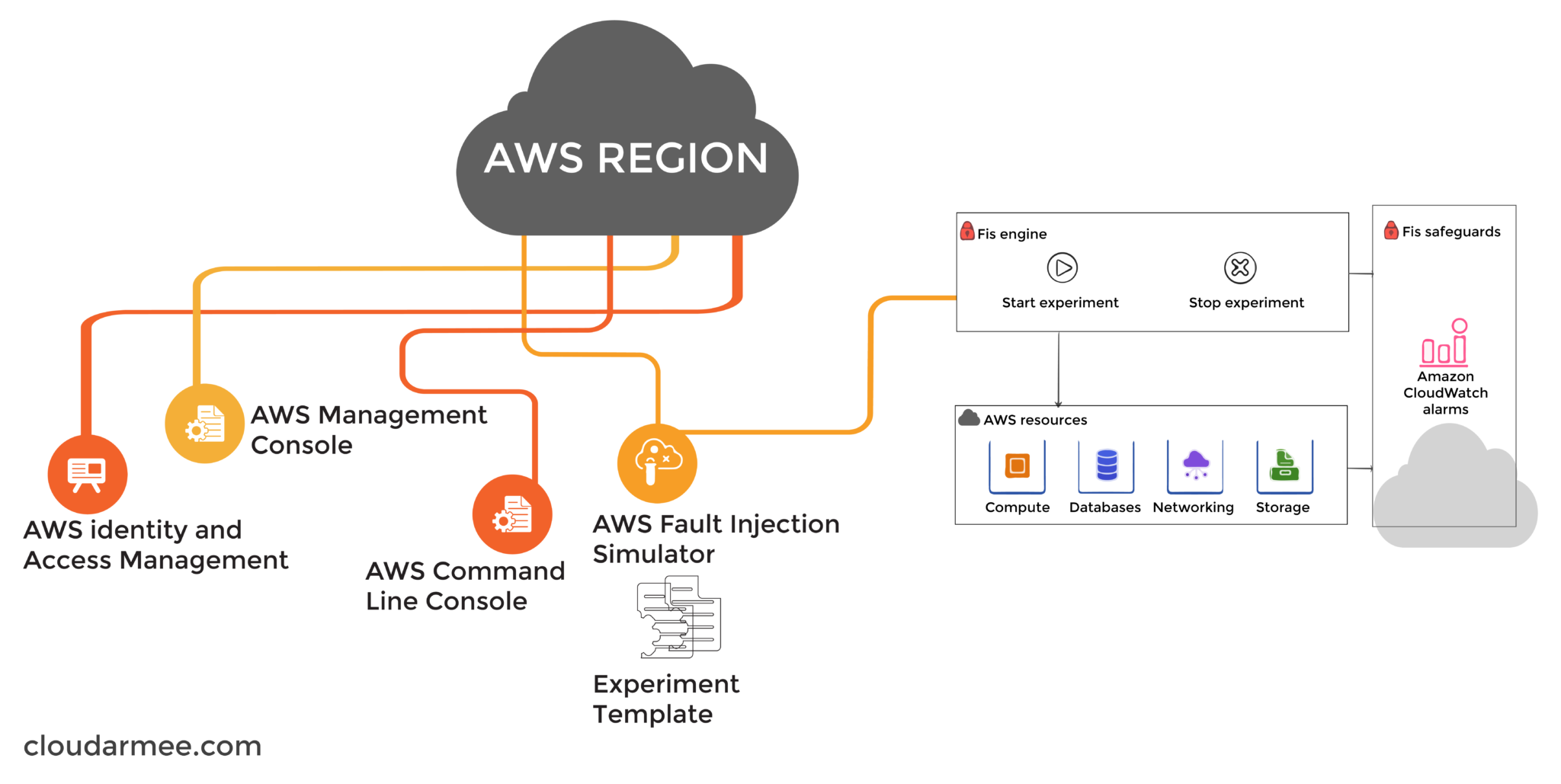 AWS REGION

AWS identity and Access Management

AWS Management Console

AWS Command Line Console

AWS Fault Injection Simulator

Experiment Template

Fis engine

Start experiment

Stop experiment

AWS resources

Compute

Databases

Networking

Storage

Fis safeguards

Amazon CloudWatch alarms

cloudarmee.com